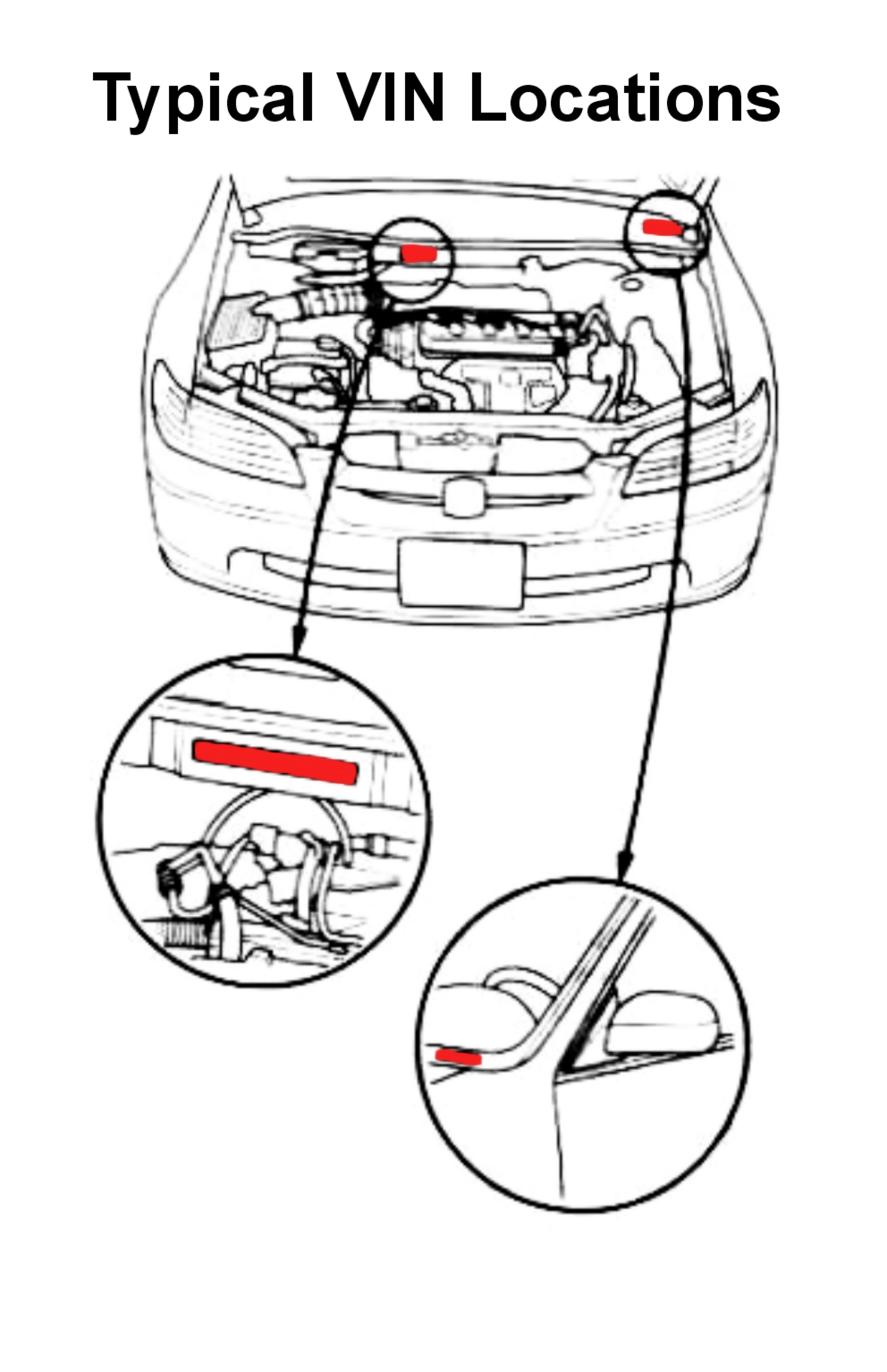 Typical VIN Locations